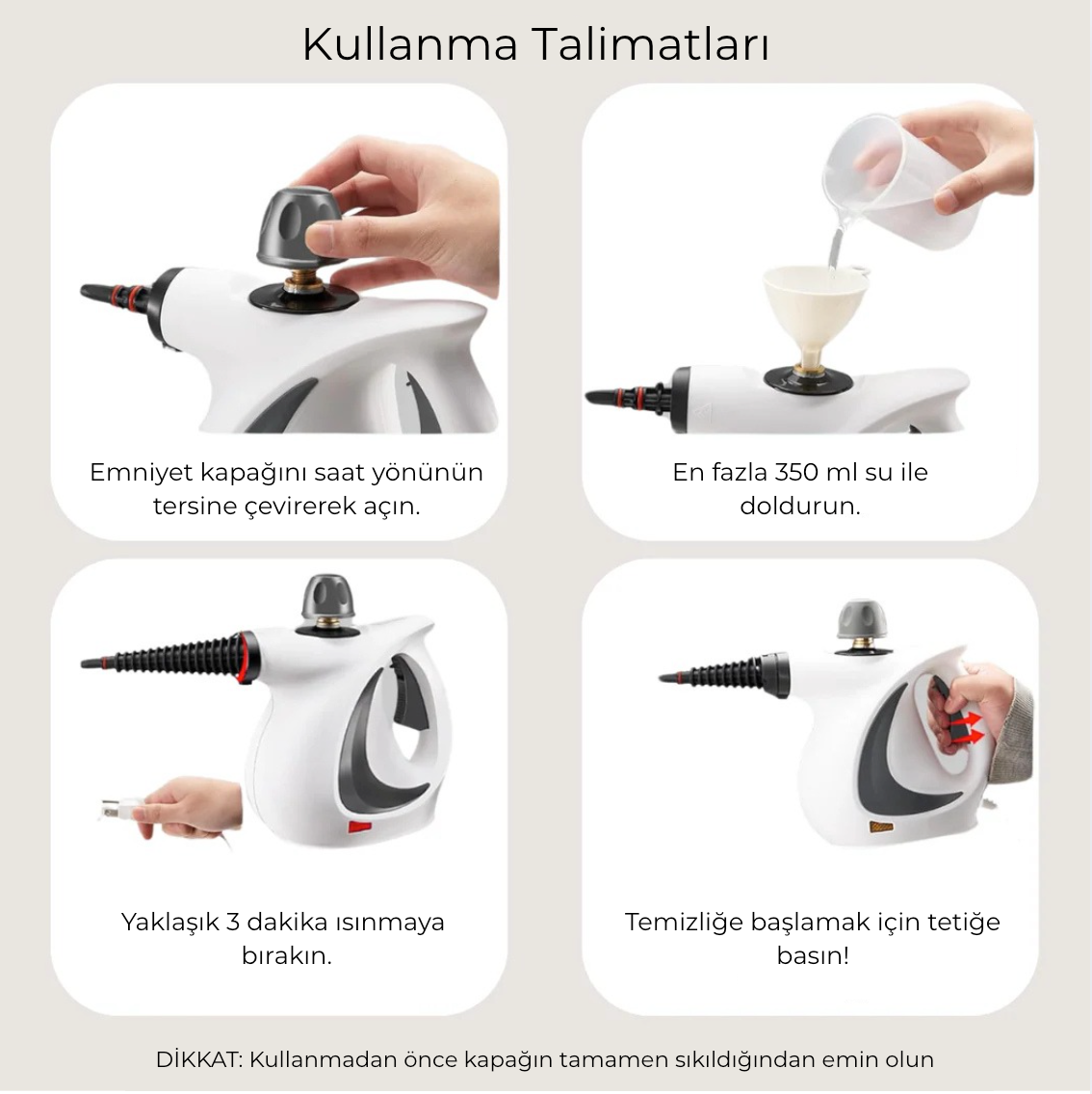 Kullanma Talimatları

Emniyet kapağını saat yönünün tersine çevirerek açın.

En fazla 350 ml su ile doldurun.

Yaklaşık 3 dakika ısınmaya bırakın.

Temizliğe başlamak için tetiğe basın!

DİKKAT: Kullanmadan önce kapağın tamamen sıkıldığından emin olun